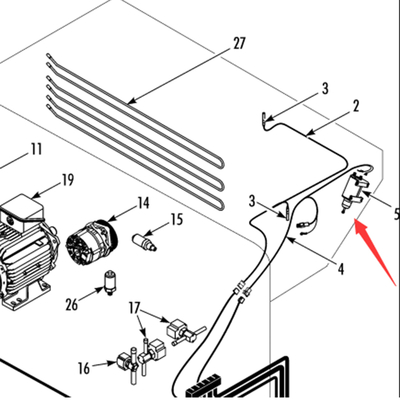 27
3
2
11
19
14
15
3
5
4
26
17
16